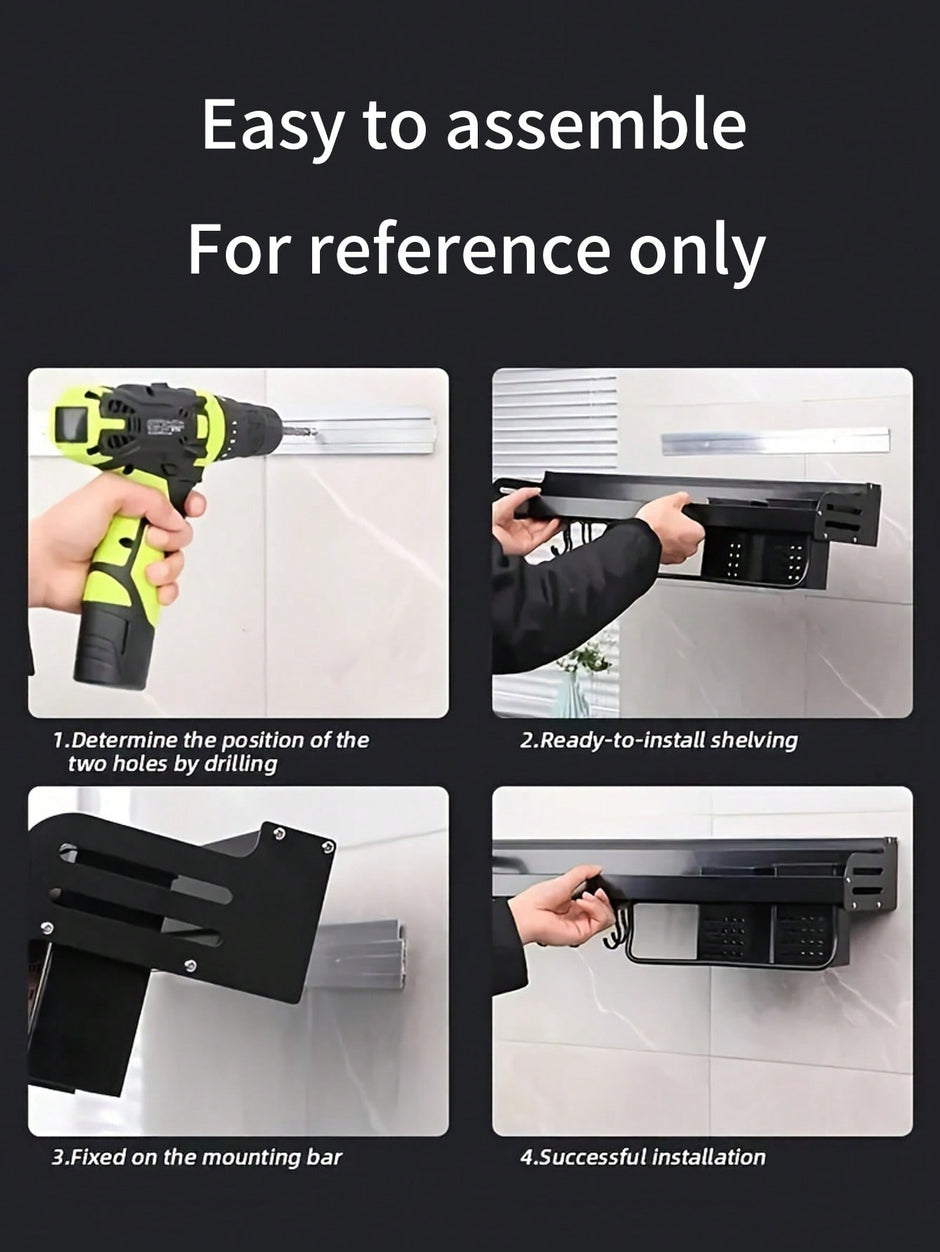 Easy to assemble

For reference only

1.Determine the position of the two holes by drilling

2.Ready-to-install shelving

3.Fixed on the mounting bar

4.Successful installation